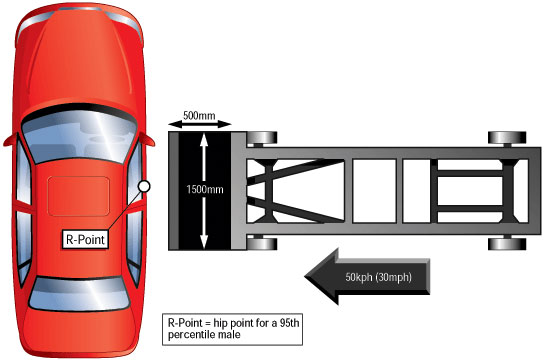 500mm

1500mm

R-Point

50kph (30mph)

R-Point = hip point for a 95th percentile male